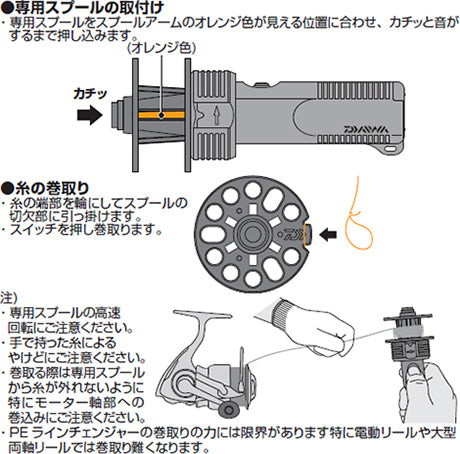 ●専用スプールの取付け
・専用スプールをスプールアームのオレンジ色が見える位置に合わせ、カチッと音がするまで押し込みます。

(オレンジ色)

カチッ

DAIWA

●糸の巻取り
・糸の端部を輪にしてスプールの切欠部に引っ掛けます。
・スイッチを押し巻取ります。

注)
・専用スプールの高速回転にご注意ください。
・手で持った糸によるやけどにご注意ください。
・巻取る際は専用スプールから糸が外れないように特にモーター軸部への巻込みにご注意ください。
・PE ラインチェンジャーの巻取りの力には限界があります特に電動リールや大型両軸リールでは巻取り難くなります。