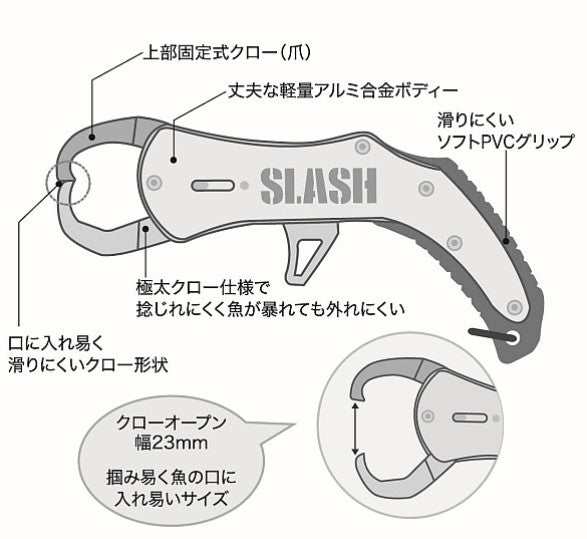 上部固定式クロー（爪）

丈夫な軽量アルミ合金ボディー

滑りにくい
ソフトPVCグリップ

SLASH

極太クロー仕様で
捻じれにくく魚が暴れても外れにくい

口に入れ易く
滑りにくいクロー形状

クローオープン
幅23mm

掴み易く魚の口に
入れ易いサイズ