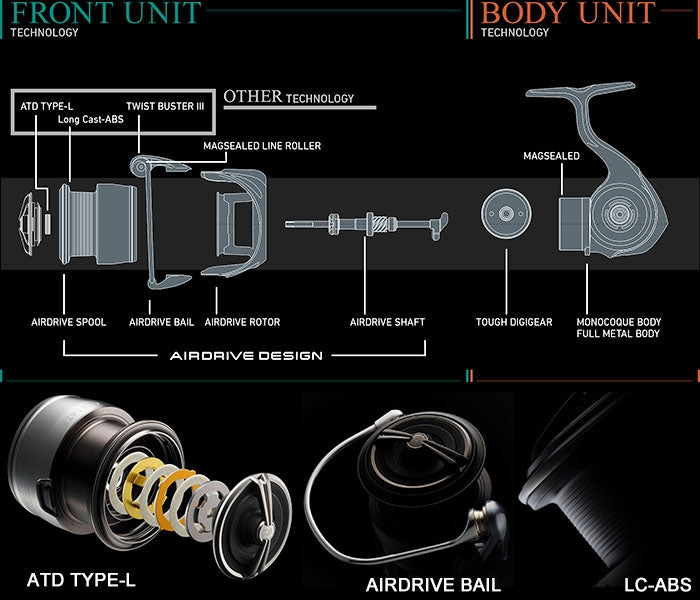 FRONT UNIT
TECHNOLOGY

BODY UNIT
TECHNOLOGY

ATD TYPE-L
Long Cast-ABS
TWIST BUSTER III

OTHER TECHNOLOGY

MAGSEALED LINE ROLLER

MAGSEALED

AIRDRIVE SPOOL
AIRDRIVE BAIL
AIRDRIVE ROTOR
AIRDRIVE SHAFT
TOUGH DIGIGEAR
MONOCOQUE BODY
FULL METAL BODY

AIRDRIVE DESIGN

ATD TYPE-L
AIRDRIVE BAIL
LC-ABS